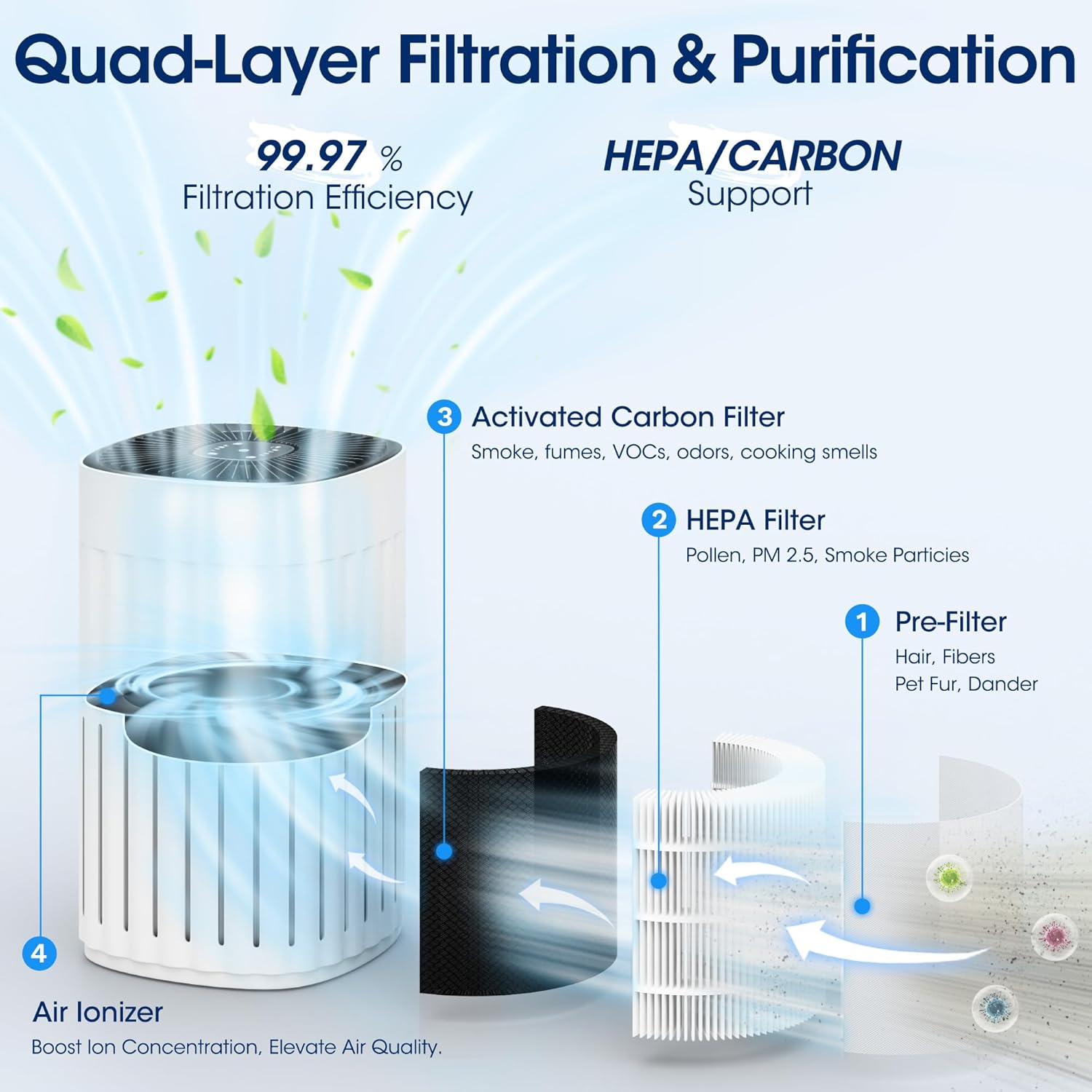 Quad-Layer Filtration & Purification

99.97 %
Filtration Efficiency

HEPA/CARBON
Support

3 Activated Carbon Filter
Smoke, fumes, VOCs, odors, cooking smells

2 HEPA Filter
Pollen, PM 2.5, Smoke Particies

1 Pre-Filter
Hair, Fibers
Pet Fur, Dander

4
Air Ionizer
Boost Ion Concentration, Elevate Air Quality.